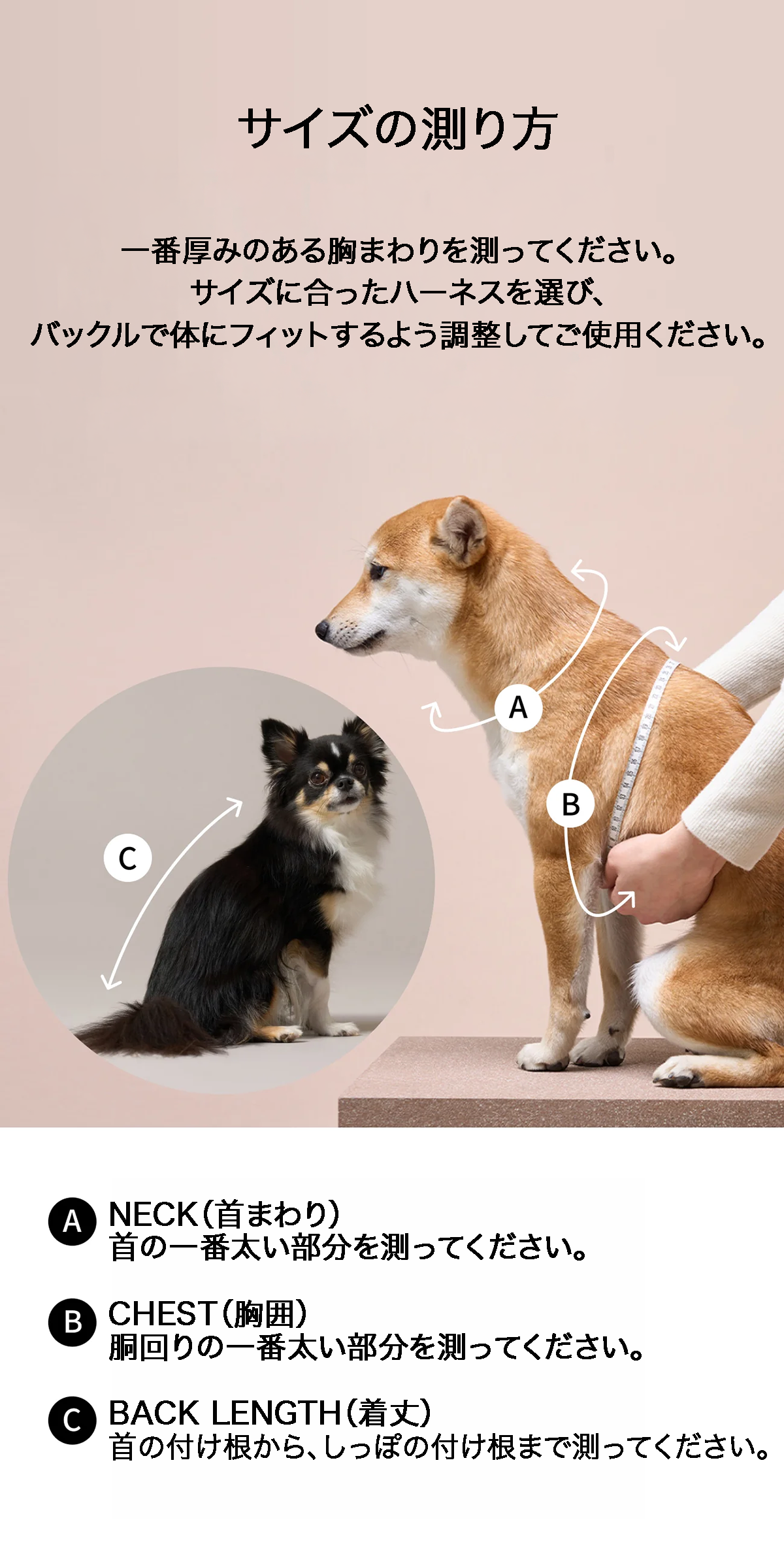 サイズの測り方

一番厚みのある胸まわりを測ってください。
サイズに合ったハーネスを選び、
バックルで体にフィットするよう調整してご使用ください。

A

B

C

A NECK(首まわり)
首の一番太い部分を測ってください。

B CHEST(胸囲)
胴回りの一番太い部分を測ってください。

C BACK LENGTH(着丈)
首の付け根から、しっぽの付け根まで測ってください。