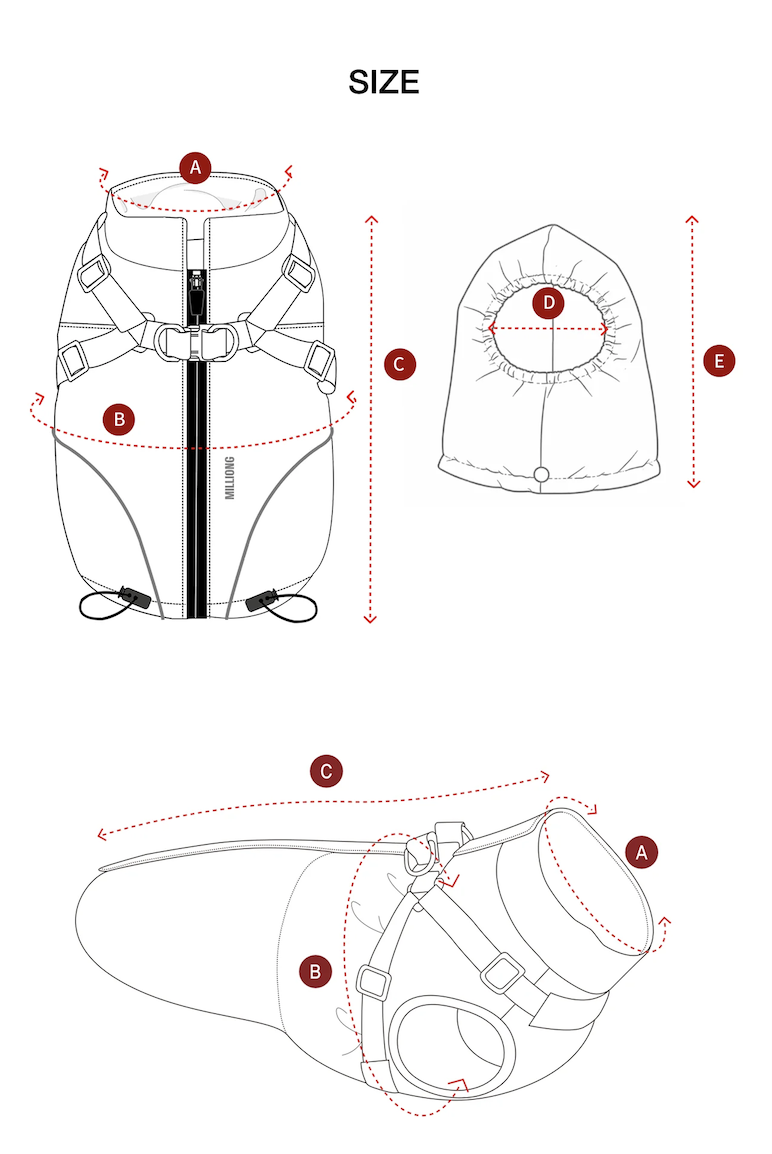 SIZE

A

B

MILLIONG

C

D

E

C

A

B